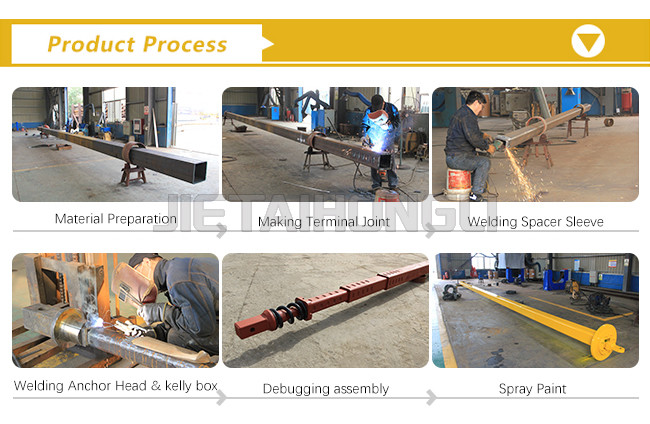 Product Process

Material Preparation

Making Terminal Joint

Welding Spacer Sleeve

JIETAIHONGLI

Welding Anchor Head & kelly box

Debugging assembly

Spray Paint